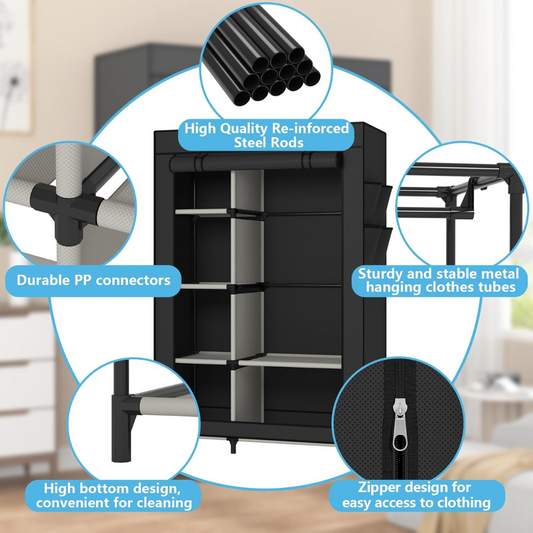 High Quality Re-inforced Steel Rods

Durable PP connectors

Sturdy and stable metal hanging clothes tubes

High bottom design, convenient for cleaning

Zipper design for easy access to clothing