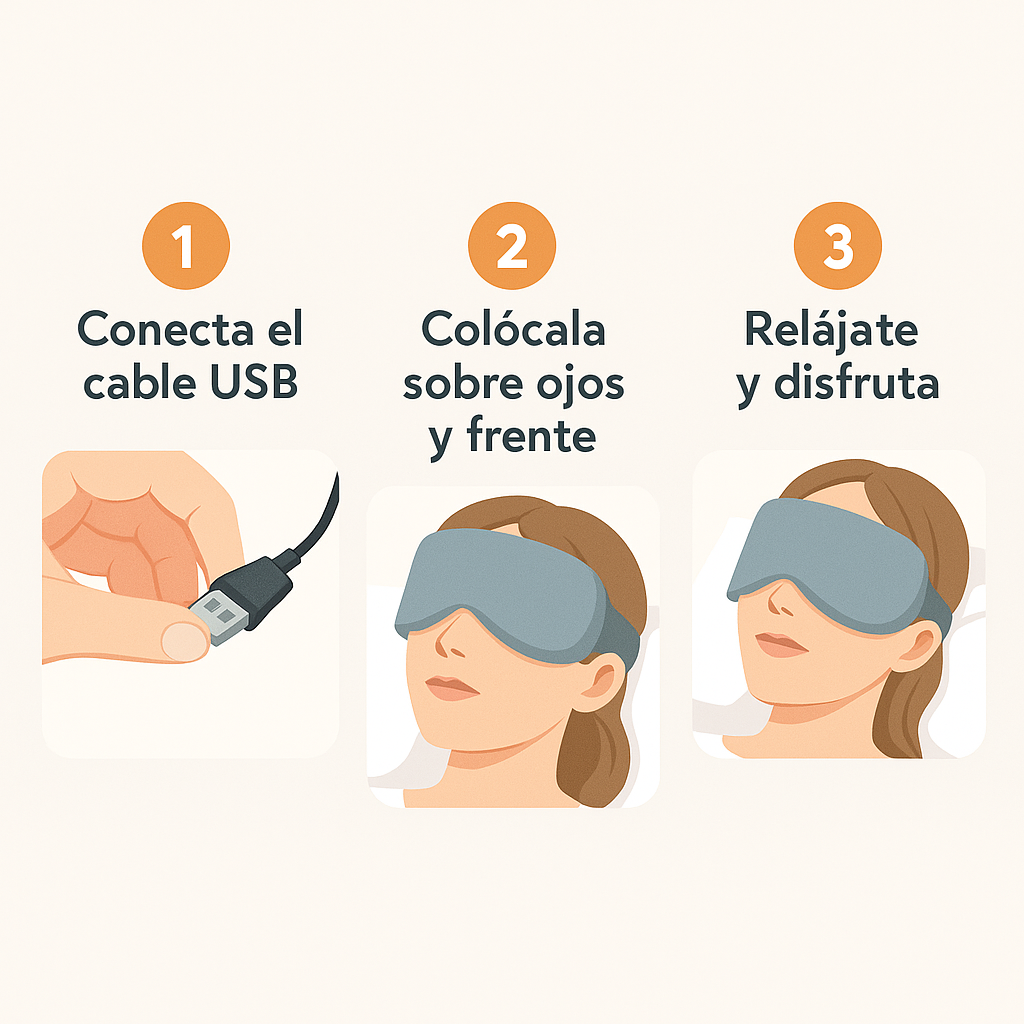 1
Conecta el cable USB

2
Colócala sobre ojos y frente

3
Relájate y disfruta