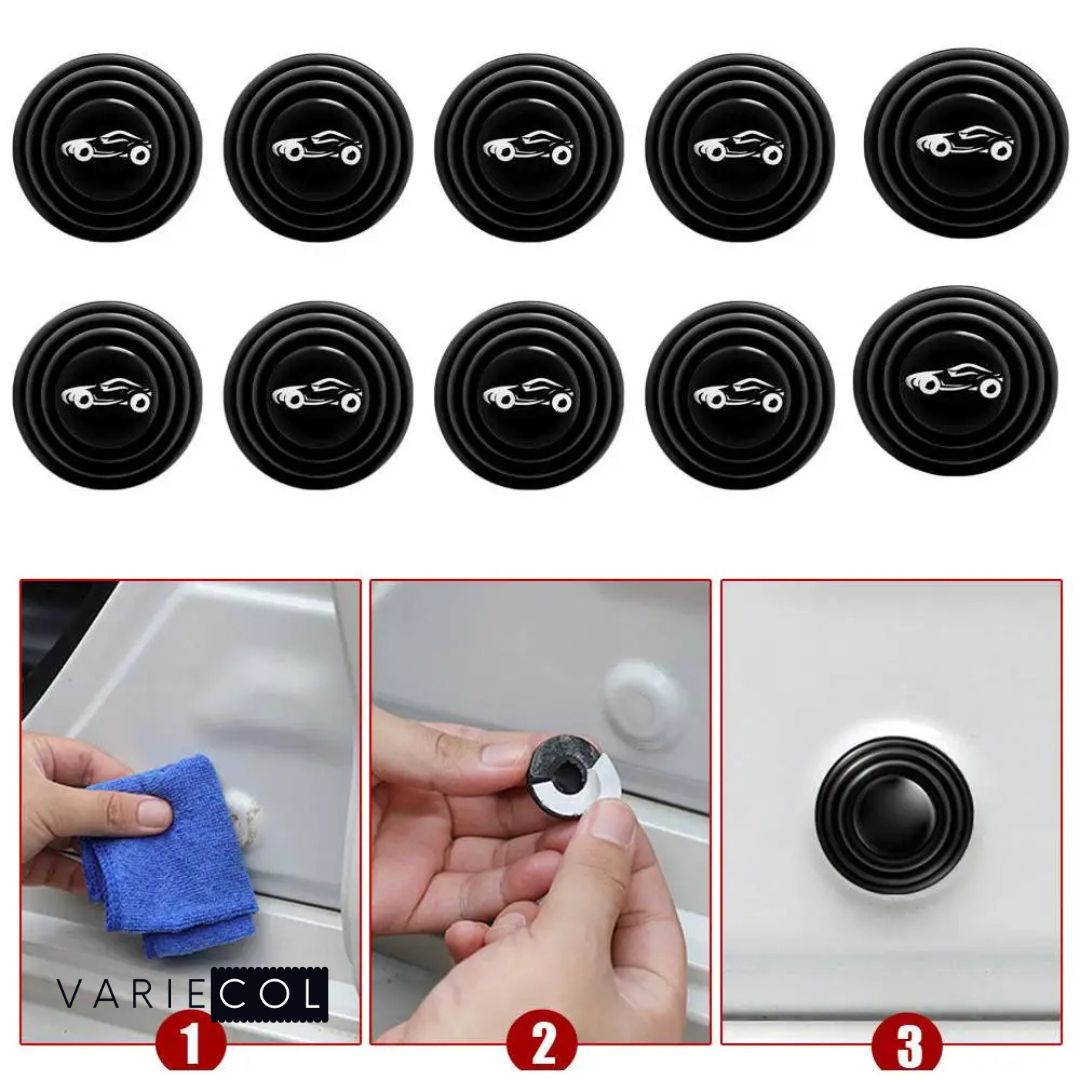 VARIECOL
1
2
3